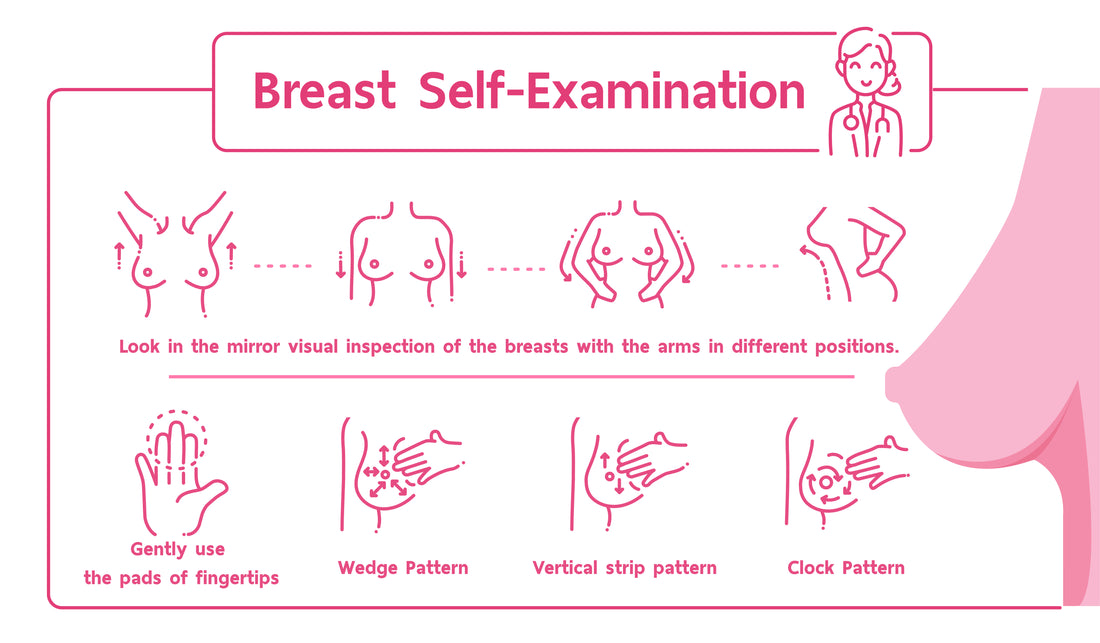 Breast Self-Examination

Look in the mirror visual inspection of the breasts with the arms in different positions.

Gently use the pads of fingertips

Wedge Pattern

Vertical strip pattern

Clock Pattern